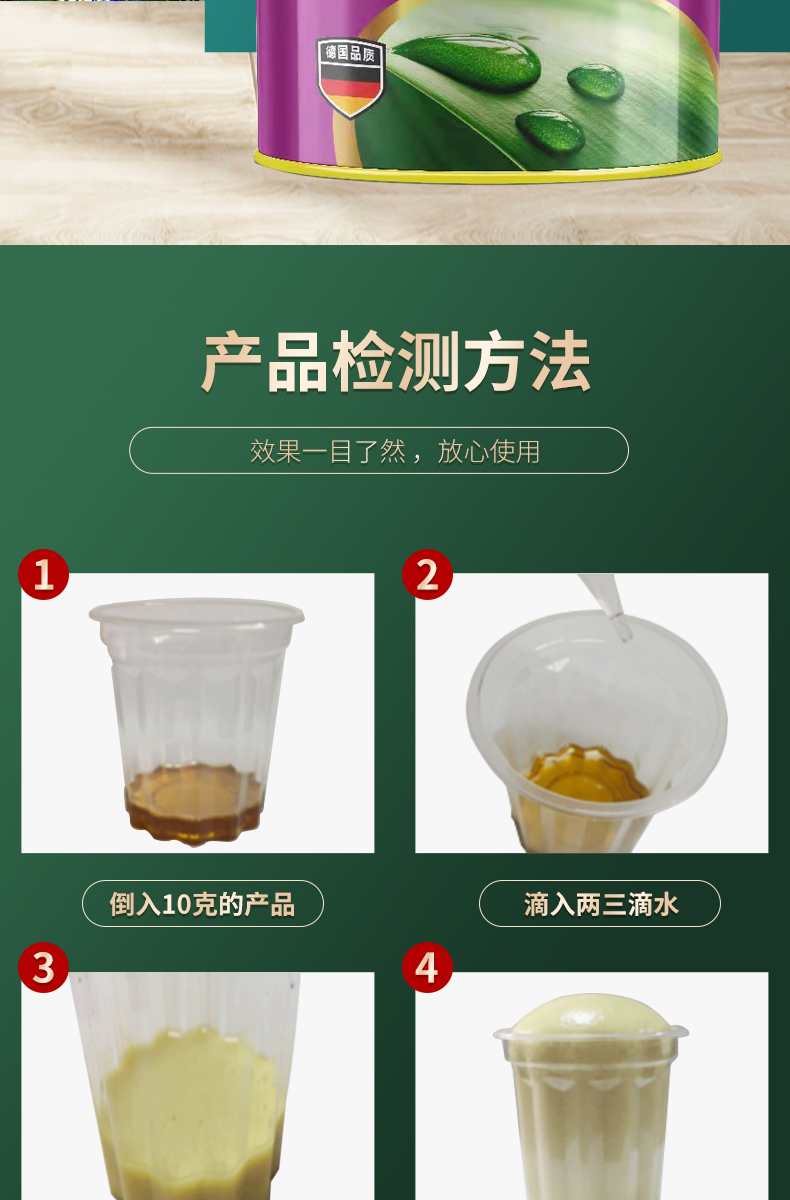 德国品质

产品检测方法

效果一目了然，放心使用

1

2

倒入10克的产品

滴入两三滴水

3

4